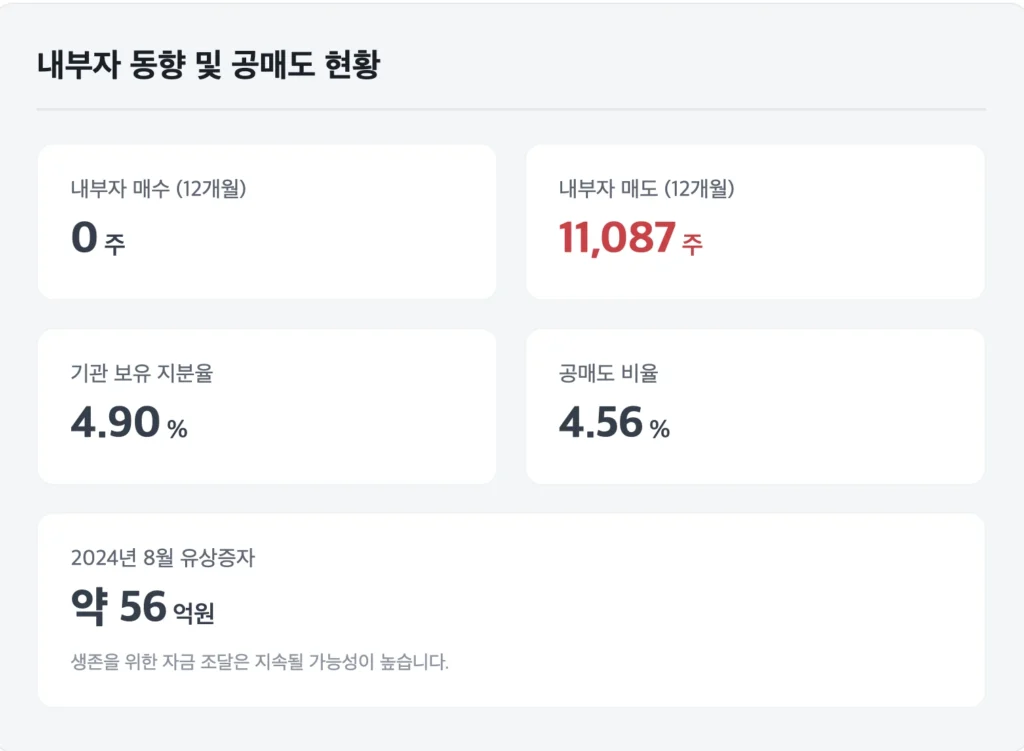 내부자 동향 및 공매도 현황

내부자 매수 (12개월)
0 주

내부자 매도 (12개월)
11,087 주

기관 보유 지분율
4.90 %

공매도 비율
4.56 %

2024년 8월 유상증자
약 56 억원
생존을 위한 자금 조달은 지속될 가능성이 높습니다.