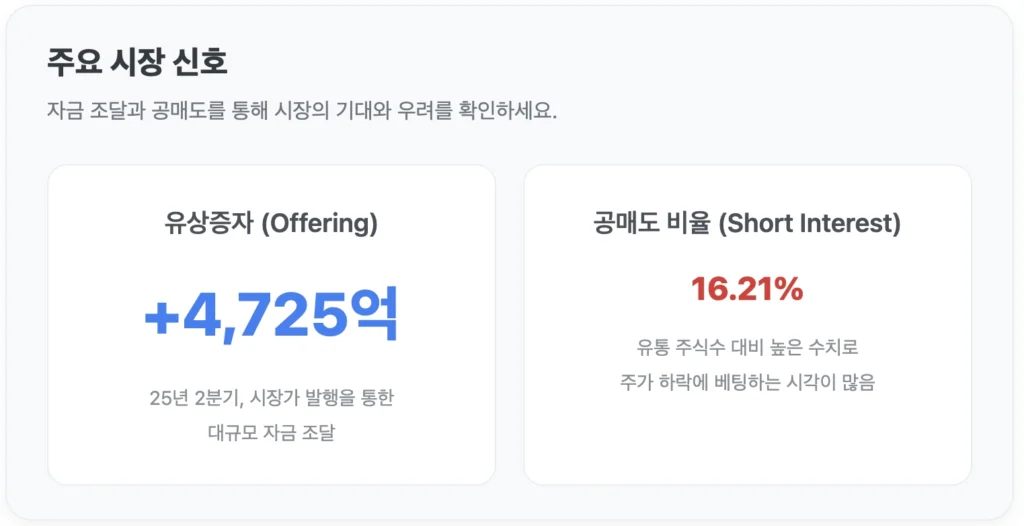 주요 시장 신호

자금 조달과 공매도를 통해 시장의 기대와 우려를 확인하세요.

유상증자 (Offering)

+4,725억

25년 2분기, 시장가 발행을 통한 대규모 자금 조달

공매도 비율 (Short Interest)

16.21%

유통 주식수 대비 높은 수치로 주가 하락에 베팅하는 시각이 많음